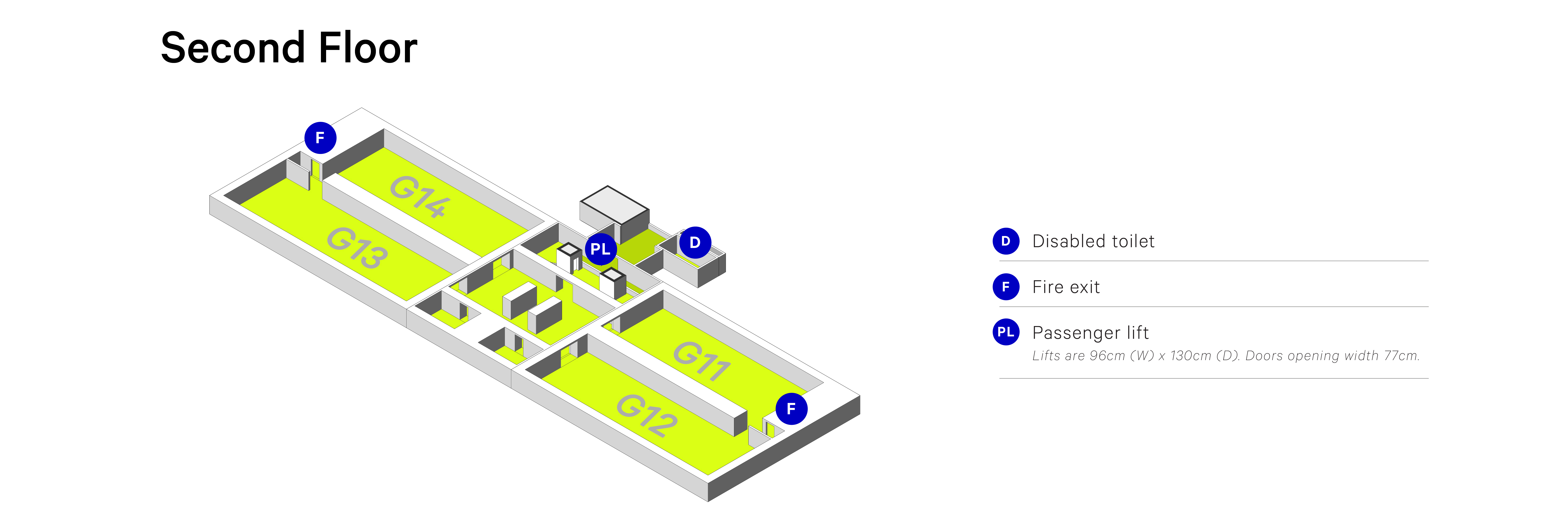 Second Floor

F

G14

G13

PL

D

G11

G12

F

D Disabled toilet

F Fire exit

PL Passenger lift

Lifts are 96cm (W) x 130cm (D). Doors opening width 77cm.